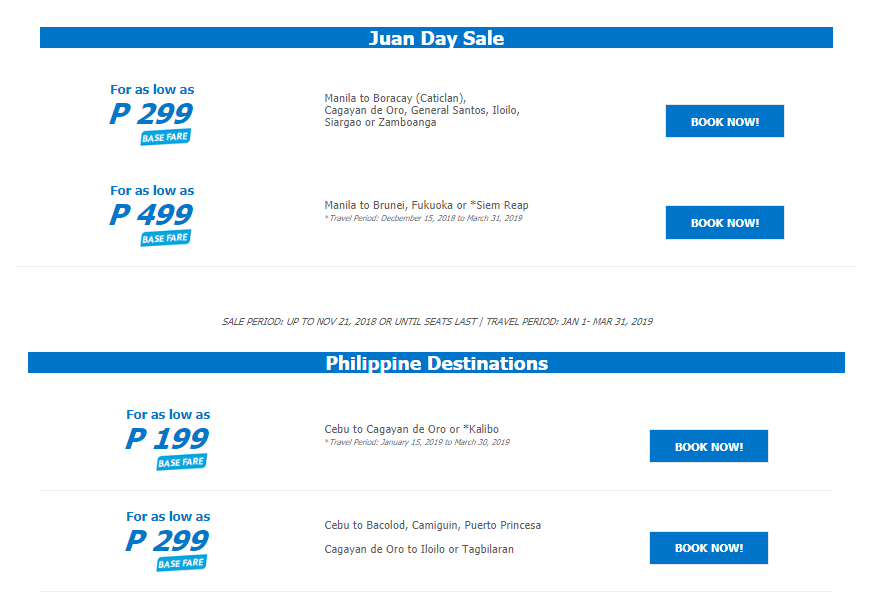 Juan Day Sale

For as low as
P 299
BASE FARE

Manila to Boracay (Caticlan), Cagayan de Oro, General Santos, Iloilo, Siargao or Zamboanga

BOOK NOW!

For as low as
P 499
BASE FARE

Manila to Brunei, Fukuoka or *Siem Reap
* Travel Period: Decbember 15, 2018 to March 31, 2019

BOOK NOW!

SALE PERIOD: UP TO NOV 21, 2018 OR UNTIL SEATS LAST | TRAVEL PERIOD: JAN 1- MAR 31, 2019

Philippine Destinations

For as low as
P 199
BASE FARE

Cebu to Cagayan de Oro or *Kalibo
* Travel Period: January 15, 2019 to March 30, 2019

BOOK NOW!

For as low as
P 299
BASE FARE

Cebu to Bacolod, Camiguin, Puerto Princesa

Cagayan de Oro to Iloilo or Tagbilaran

BOOK NOW!