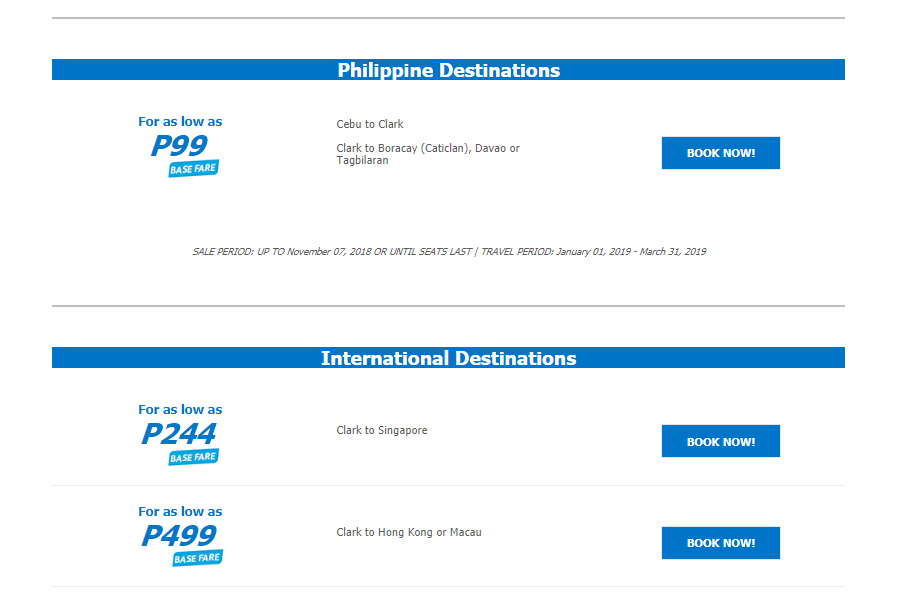 Philippine Destinations

For as low as
P99
BASE FARE

Cebu to Clark

Clark to Boracay (Caticlan), Davao or Tagbilaran

BOOK NOW!

SALE PERIOD: UP TO November 07, 2018 OR UNTIL SEATS LAST | TRAVEL PERIOD: January 01, 2019 - March 31, 2019

International Destinations

For as low as
P244
BASE FARE

Clark to Singapore

BOOK NOW!

For as low as
P499
BASE FARE

Clark to Hong Kong or Macau

BOOK NOW!